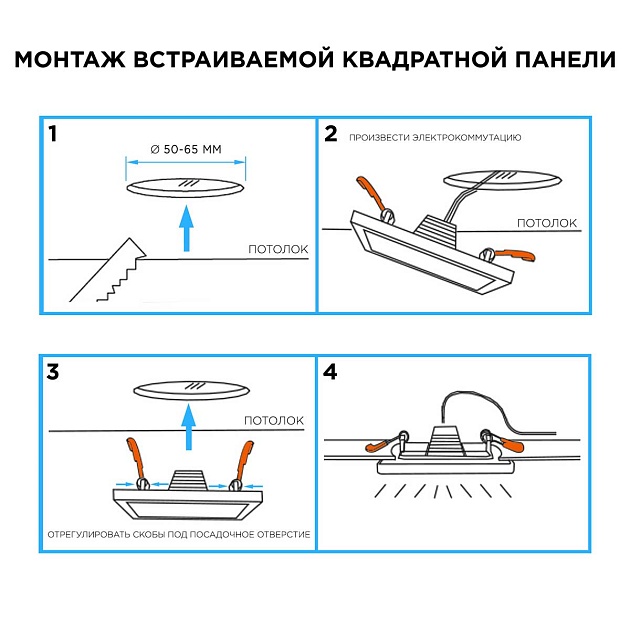 МОНТАЖ ВСТРАИВАЕМОЙ КВАДРАТНОЙ ПАНЕЛИ

1

Ø 50-65 ММ

ПОТОЛОК

2

ПРОИЗВЕСТИ ЭЛЕКТРОКОММУТАЦИЮ

ПОТОЛОК

3

ПОТОЛОК

ОТРЕГУЛИРОВАТЬ СКОБЫ ПОД ПОСАДОЧНОЕ ОТВЕРСТИЕ

4