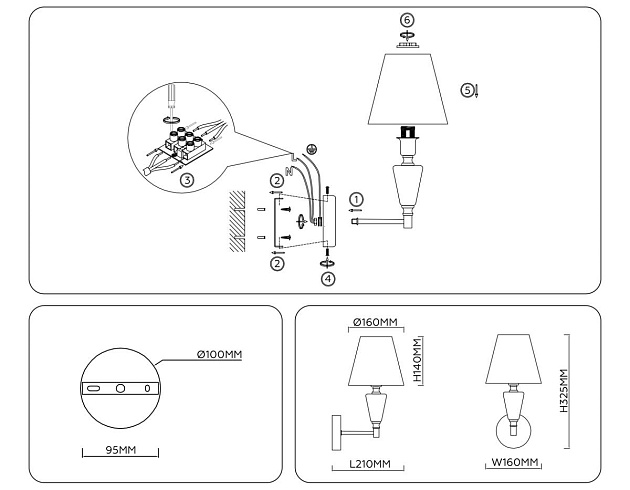 6

5

3

N

2

1

2

4

Ø100MM

95MM

Ø160MM

H140MM

L210MM

H325MM

W160MM