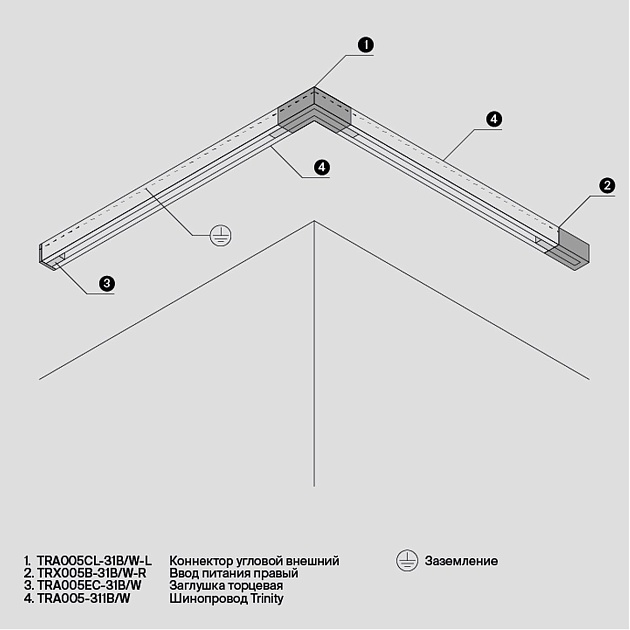 1

4

4

2

3

1. TRA005CL-31B/W-L Коннектор угловой внешний
2. TRX005B-31B/W-R Ввод питания правый
3. TRA005EC-31B/W Заглушка торцевая
4. TRA005-311B/W Шинопровод Trinity

Заземление