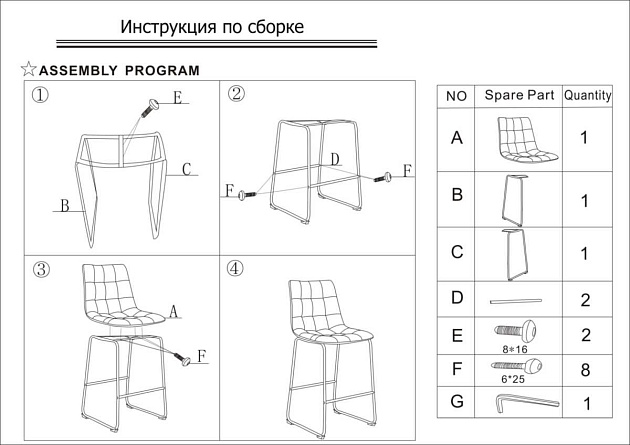 Инструкция по сборке

☆ASSEMBLY PROGRAM

①

E

C

B

②

D

F

F

③

A

F

④

| NO | Spare Part | Quantity |
|---|---|---|
| A | | 1 |
| B | | 1 |
| C | | 1 |
| D | | 2 |
| E | 8*16 | 2 |
| F | 6*25 | 8 |
| G | | 1 |