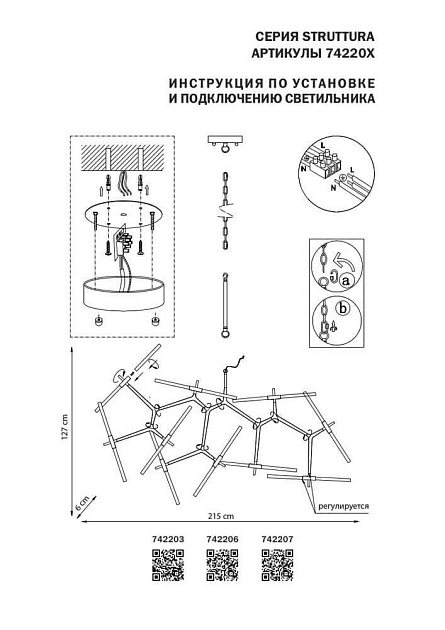 СЕРИЯ STRUTTURA
АРТИКУЛЫ 74220X

ИНСТРУКЦИЯ ПО УСТАНОВКЕ
И ПОДКЛЮЧЕНИЮ СВЕТИЛЬНИКА

L
N
L
N

a
b

127 cm
6 cm
215 cm
регулируется

742203
742206
742207