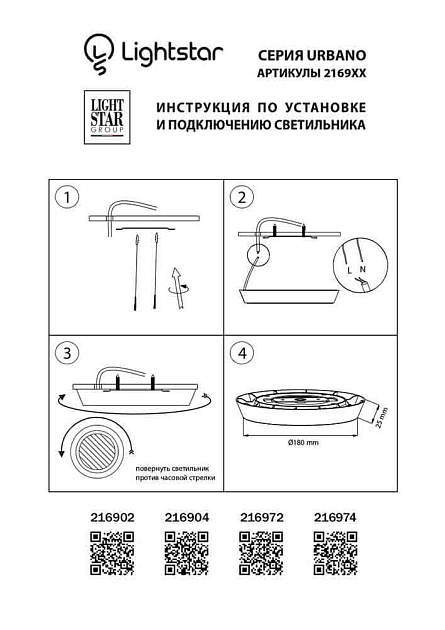 Lightstar

СЕРИЯ URBANO
АРТИКУЛЫ 2169XX

LIGHT STAR GROUP

ИНСТРУКЦИЯ ПО УСТАНОВКЕ
И ПОДКЛЮЧЕНИЮ СВЕТИЛЬНИКА

1

2

L N

3

повернуть светильник против часовой стрелки

4

25 mm

Ø180 mm

216902 216904 216972 216974