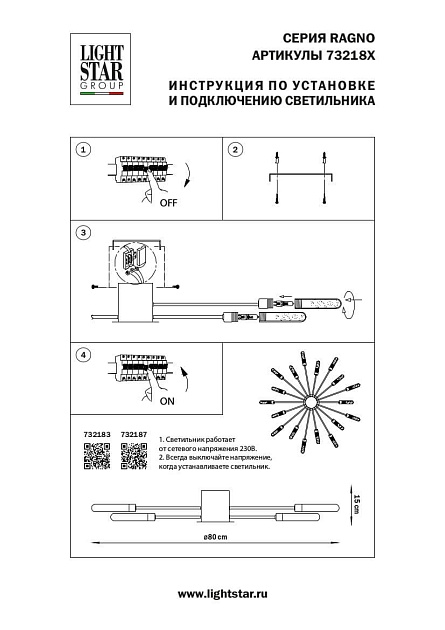 LIGHT STAR GROUP

СЕРИЯ RAGNO
АРТИКУЛЫ 73218X

ИНСТРУКЦИЯ ПО УСТАНОВКЕ
И ПОДКЛЮЧЕНИЮ СВЕТИЛЬНИКА

1

OFF

2

3

4

ON

732183 732187

1. Светильник работает от сетевого напряжения 230В.
2. Всегда выключайте напряжение, когда устанавливаете светильник.

15 cm

ø80 cm

www.lightstar.ru