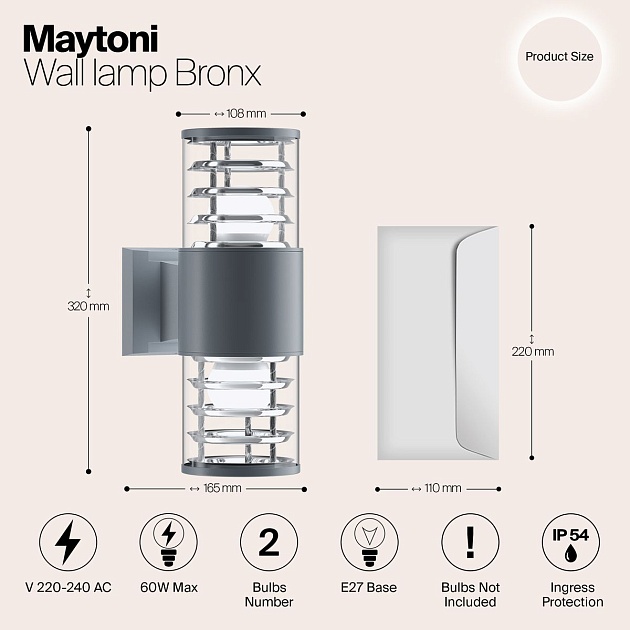 Maytoni
Wall lamp Bronx

Product Size

↔ 108 mm

↕
320 mm

↔ 165 mm

↕
220 mm

↔ 110 mm

V 220-240 AC

60W Max

2

Bulbs Number

E27 Base

!

Bulbs Not Included

IP 54

Ingress Protection