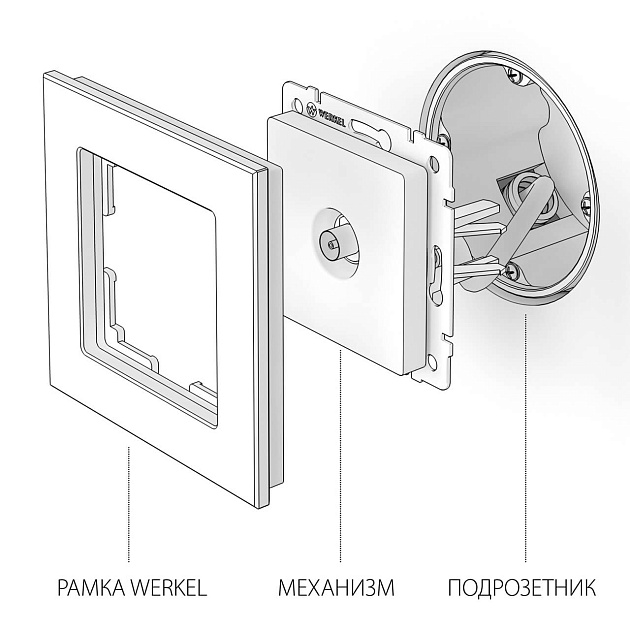 WERKEL

РАМКА WERKEL

МЕХАНИЗМ

ПОДРОЗЕТНИК