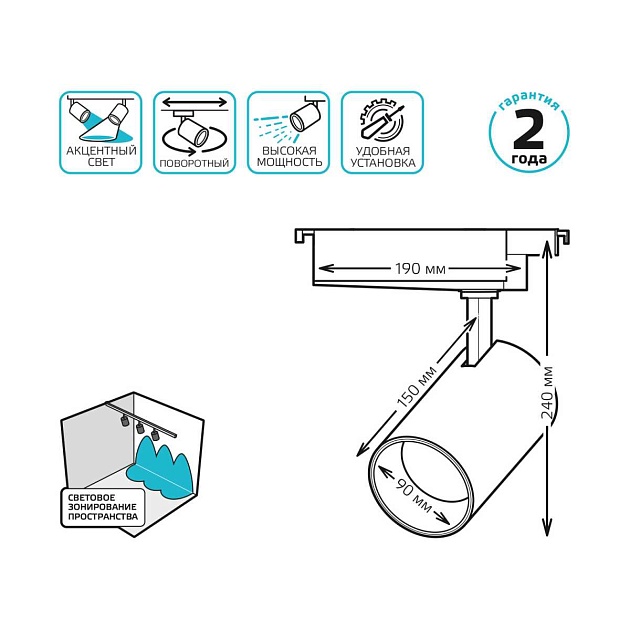 АКЦЕНТНЫЙ СВЕТ

ПОВОРОТНЫЙ

ВЫСОКАЯ МОЩНОСТЬ

УДОБНАЯ УСТАНОВКА

гарантия
2
года

190 мм

150 мм

240 мм

90 мм

СВЕТОВОЕ ЗОНИРОВАНИЕ ПРОСТРАНСТВА