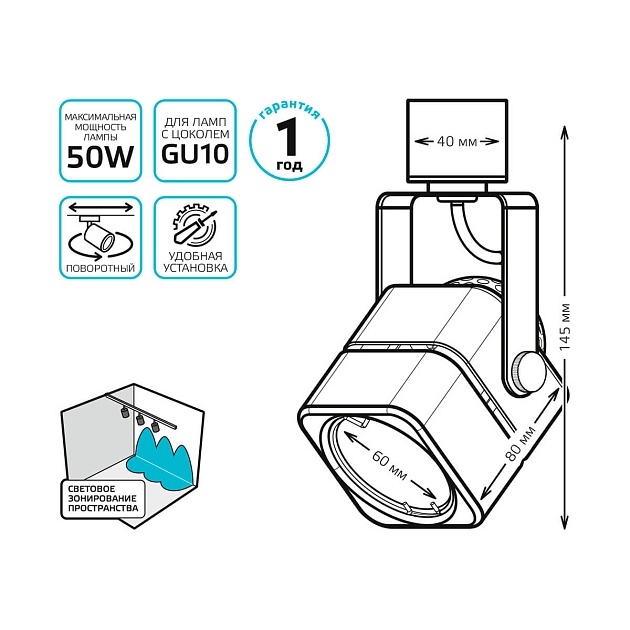 МАКСИМАЛЬНАЯ МОЩНОСТЬ ЛАМПЫ
50W

ДЛЯ ЛАМП С ЦОКОЛЕМ
GU10

гарантия
1
год

ПОВОРОТНЫЙ

УДОБНАЯ УСТАНОВКА

СВЕТОВОЕ ЗОНИРОВАНИЕ ПРОСТРАНСТВА

40 мм

145 мм

80 мм

60 мм