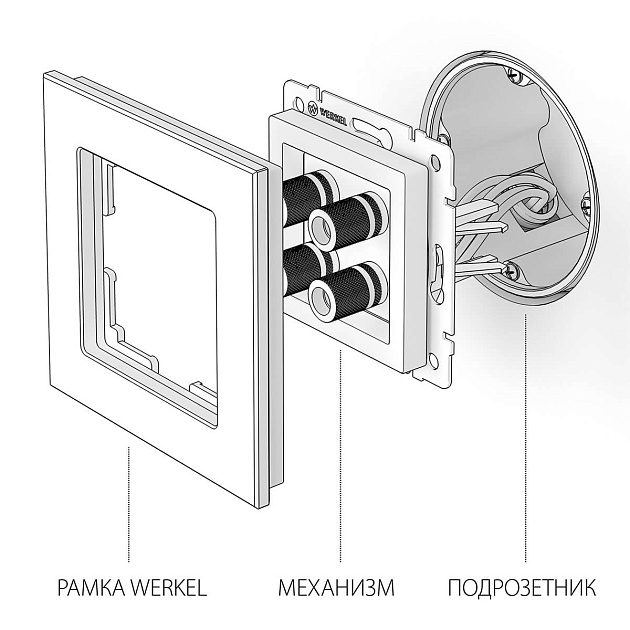 WERKEL

РАМКА WERKEL

МЕХАНИЗМ

ПОДРОЗЕТНИК