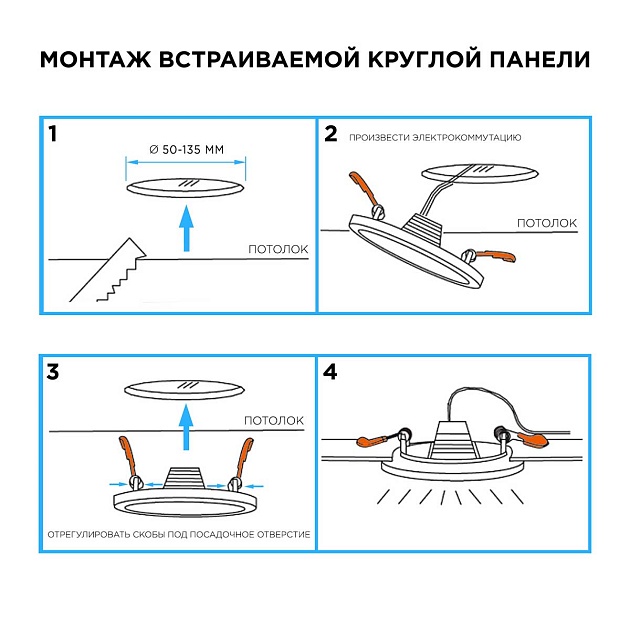 МОНТАЖ ВСТРАИВАЕМОЙ КРУГЛОЙ ПАНЕЛИ

1

Ø 50-135 ММ

ПОТОЛОК

2

ПРОИЗВЕСТИ ЭЛЕКТРОКОММУТАЦИЮ

ПОТОЛОК

3

ПОТОЛОК

ОТРЕГУЛИРОВАТЬ СКОБЫ ПОД ПОСАДОЧНОЕ ОТВЕРСТИЕ

4