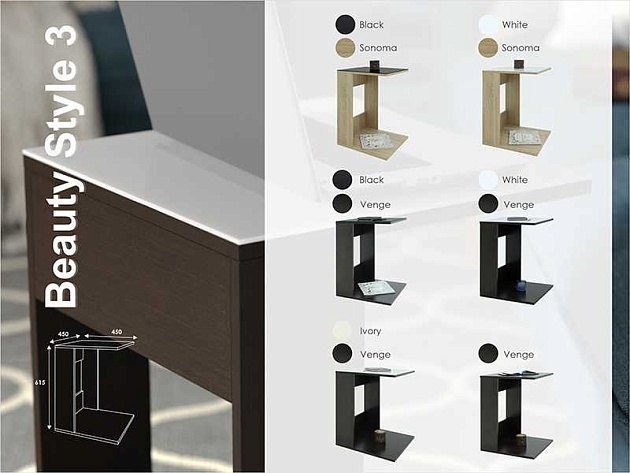 Beauty Style 3

450
450
615

Black
Sonoma

White
Sonoma

Black
Venge

White
Venge

Ivory
Venge

Venge