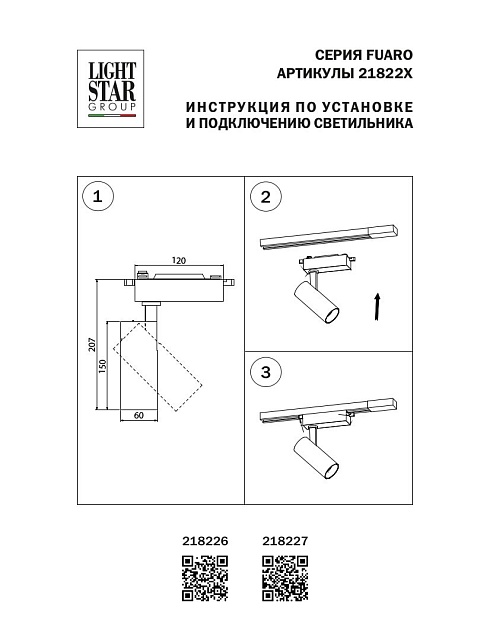 LIGHT STAR GROUP

СЕРИЯ FUARO
АРТИКУЛЫ 21822X

ИНСТРУКЦИЯ ПО УСТАНОВКЕ И ПОДКЛЮЧЕНИЮ СВЕТИЛЬНИКА

1

120

207

150

60

2

3

218226

218227