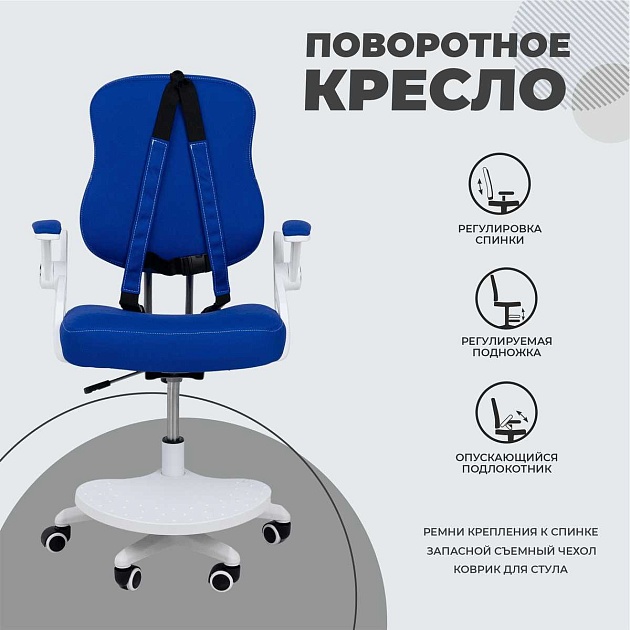 ПОВОРОТНОЕ КРЕСЛО

РЕГУЛИРОВКА СПИНКИ

РЕГУЛИРУЕМАЯ ПОДНОЖКА

ОПУСКАЮЩИЙСЯ ПОДЛОКОТНИК

РЕМНИ КРЕПЛЕНИЯ К СПИНКЕ
ЗАПАСНОЙ СЪЕМНЫЙ ЧЕХОЛ
КОВРИК ДЛЯ СТУЛА