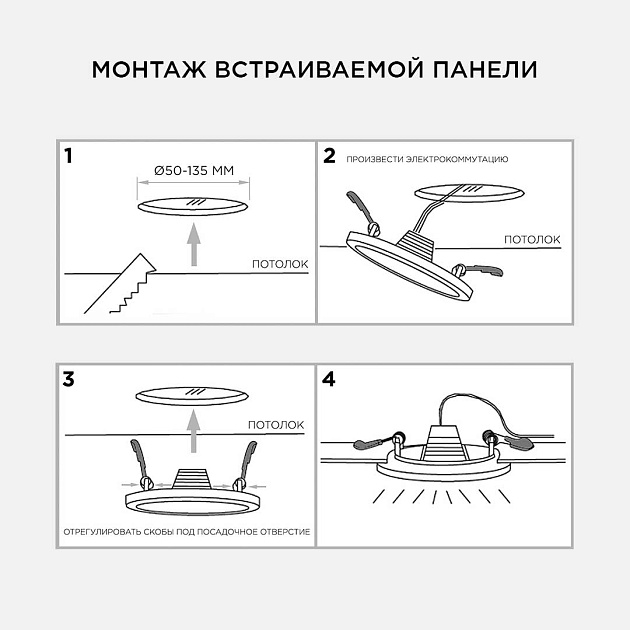 МОНТАЖ ВСТРАИВАЕМОЙ ПАНЕЛИ

1

Ø50-135 ММ

ПОТОЛОК

2

ПРОИЗВЕСТИ ЭЛЕКТРОКОММУТАЦИЮ

ПОТОЛОК

3

ПОТОЛОК

ОТРЕГУЛИРОВАТЬ СКОБЫ ПОД ПОСАДОЧНОЕ ОТВЕРСТИЕ

4