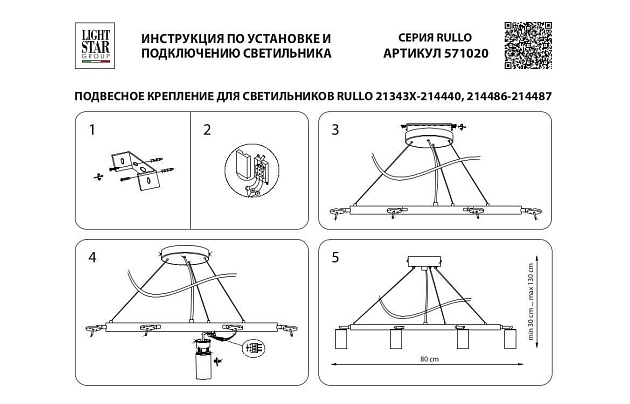 LIGHT STAR GROUP

ИНСТРУКЦИЯ ПО УСТАНОВКЕ И ПОДКЛЮЧЕНИЮ СВЕТИЛЬНИКА

СЕРИЯ RULLO
АРТИКУЛ 571020

ПОДВЕСНОЕ КРЕПЛЕНИЕ ДЛЯ СВЕТИЛЬНИКОВ RULLO 21343X-214440, 214486-214487

1

2

3

4

5

min 30 cm ... max 130 cm

80 cm