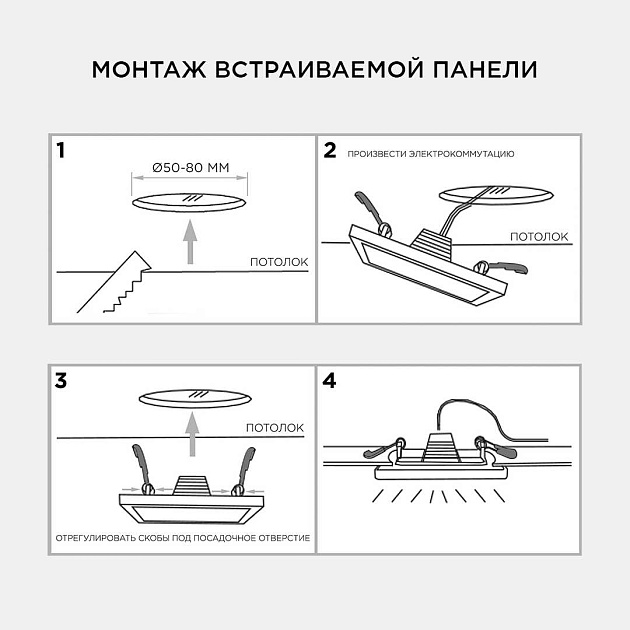 МОНТАЖ ВСТРАИВАЕМОЙ ПАНЕЛИ

1

Ø50-80 ММ

ПОТОЛОК

2 ПРОИЗВЕСТИ ЭЛЕКТРОКОММУТАЦИЮ

ПОТОЛОК

3

ПОТОЛОК

ОТРЕГУЛИРОВАТЬ СКОБЫ ПОД ПОСАДОЧНОЕ ОТВЕРСТИЕ

4