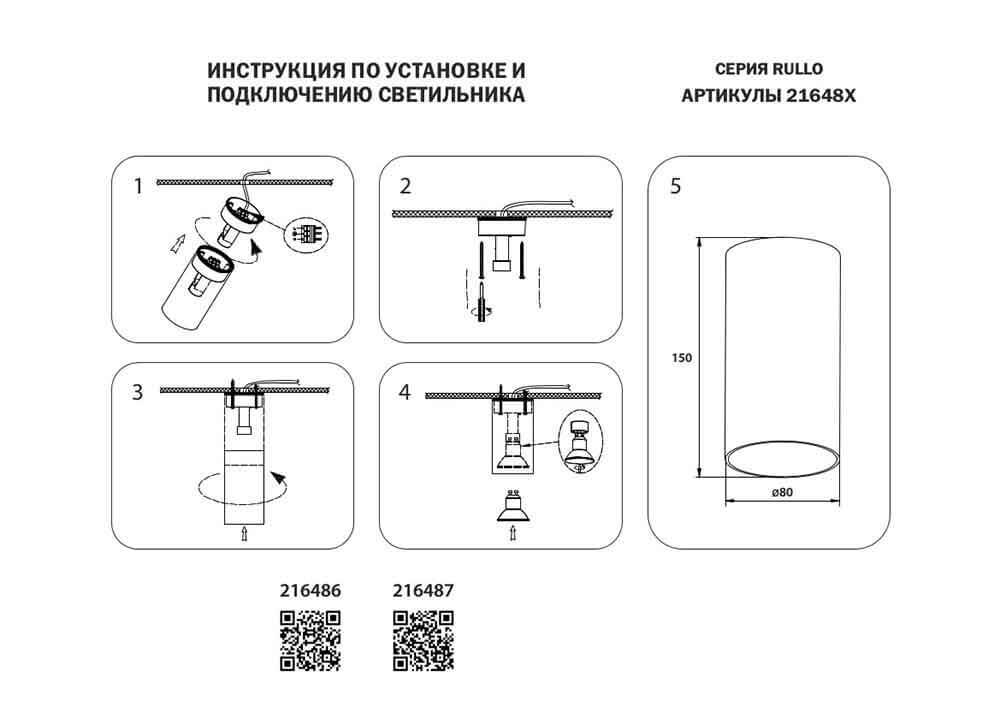 ИНСТРУКЦИЯ ПО УСТАНОВКЕ И ПОДКЛЮЧЕНИЮ СВЕТИЛЬНИКА

СЕРИЯ RULLO
АРТИКУЛЫ 21648X

1

2

3

4

5

150

ø80

216486

216487