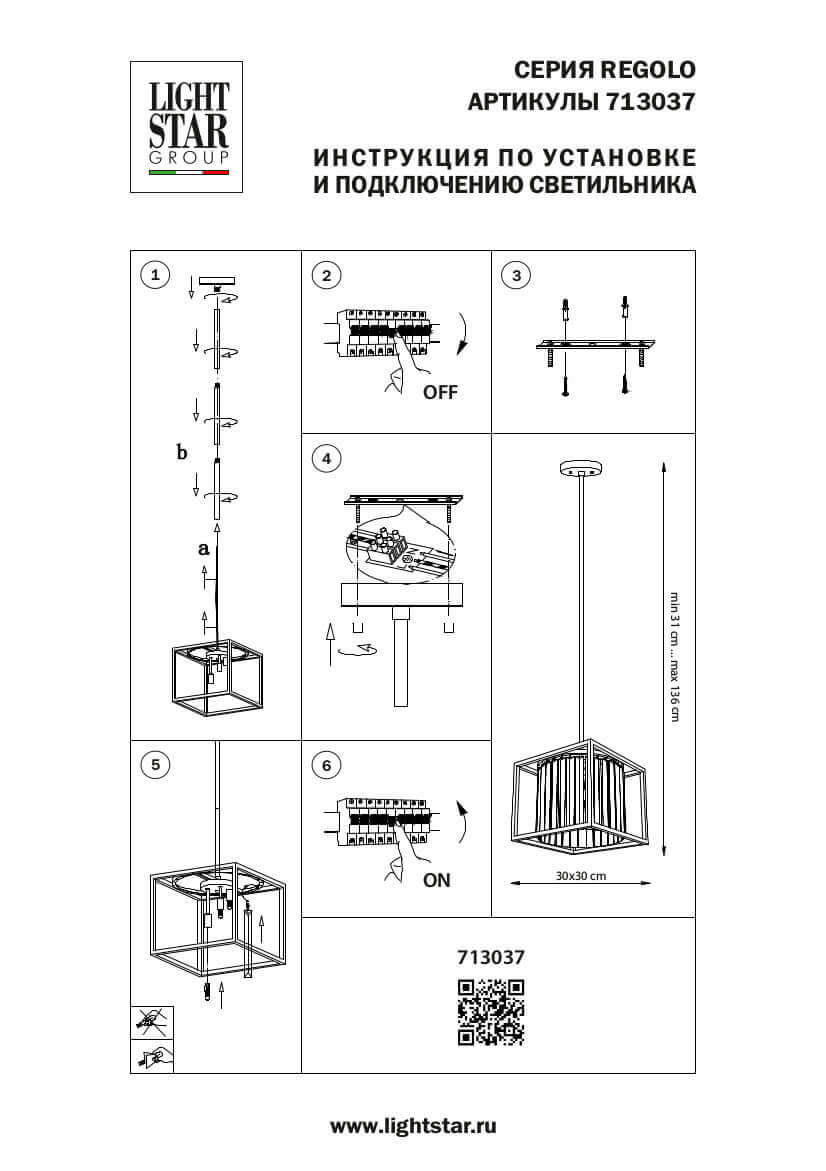 LIGHT STAR GROUP

СЕРИЯ REGOLO
АРТИКУЛЫ 713037

ИНСТРУКЦИЯ ПО УСТАНОВКЕ
И ПОДКЛЮЧЕНИЮ СВЕТИЛЬНИКА

1

b

a

2

OFF

3

4

min 31 cm ... max 136 cm

30x30 cm

5

6

ON

713037

www.lightstar.ru