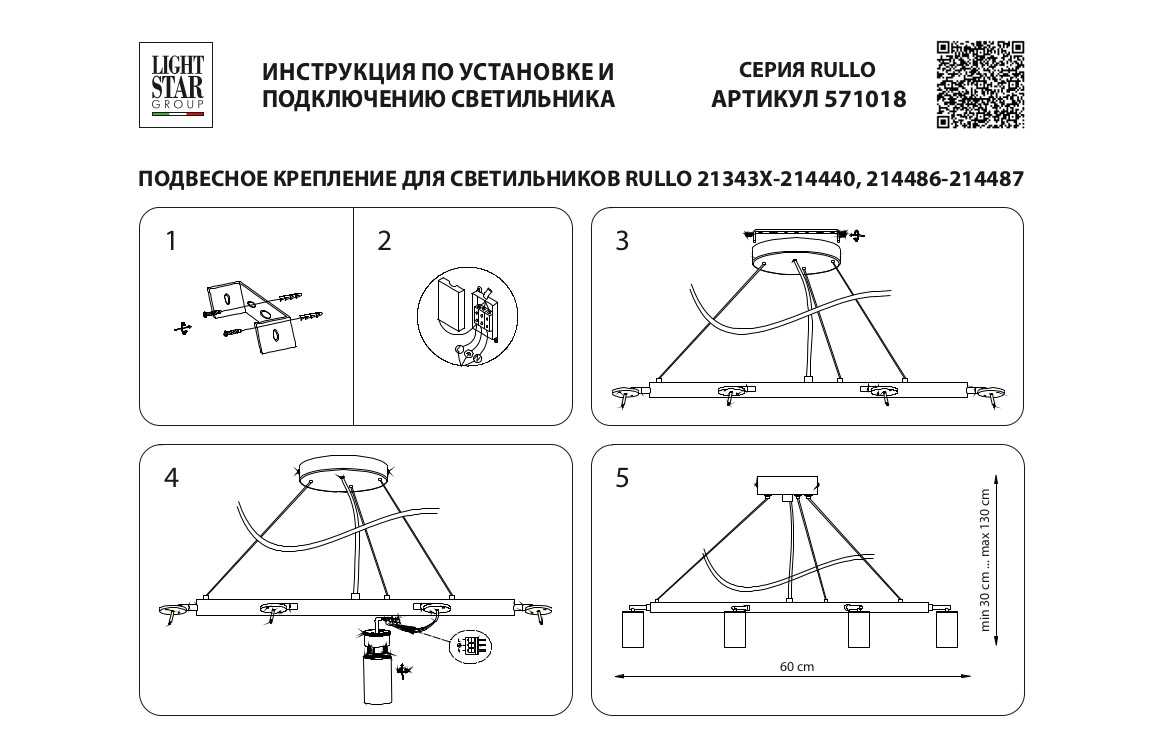 LIGHT STAR GROUP

ИНСТРУКЦИЯ ПО УСТАНОВКЕ И ПОДКЛЮЧЕНИЮ СВЕТИЛЬНИКА

СЕРИЯ RULLO
АРТИКУЛ 571018

ПОДВЕСНОЕ КРЕПЛЕНИЕ ДЛЯ СВЕТИЛЬНИКОВ RULLO 21343X-214440, 214486-214487

1

2

3

4

5

min 30 cm ... max 130 cm

60 cm