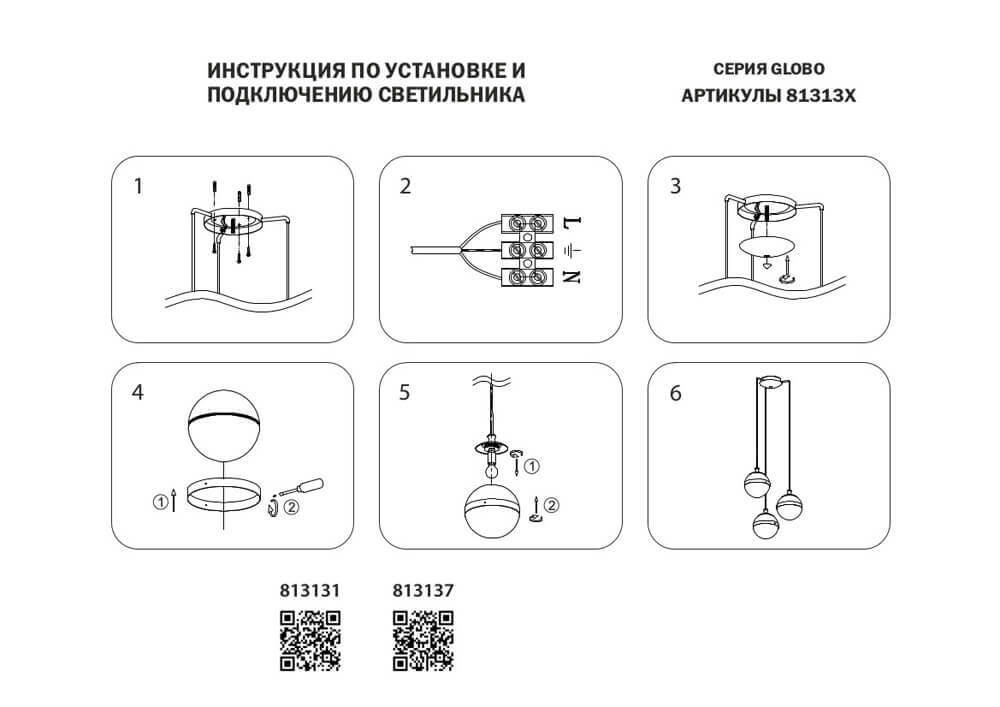 ИНСТРУКЦИЯ ПО УСТАНОВКЕ И ПОДКЛЮЧЕНИЮ СВЕТИЛЬНИКА

СЕРИЯ GLOBO
АРТИКУЛЫ 81313X

1

2

L
N

3

4

①
②

5

①
②

6

813131

813137