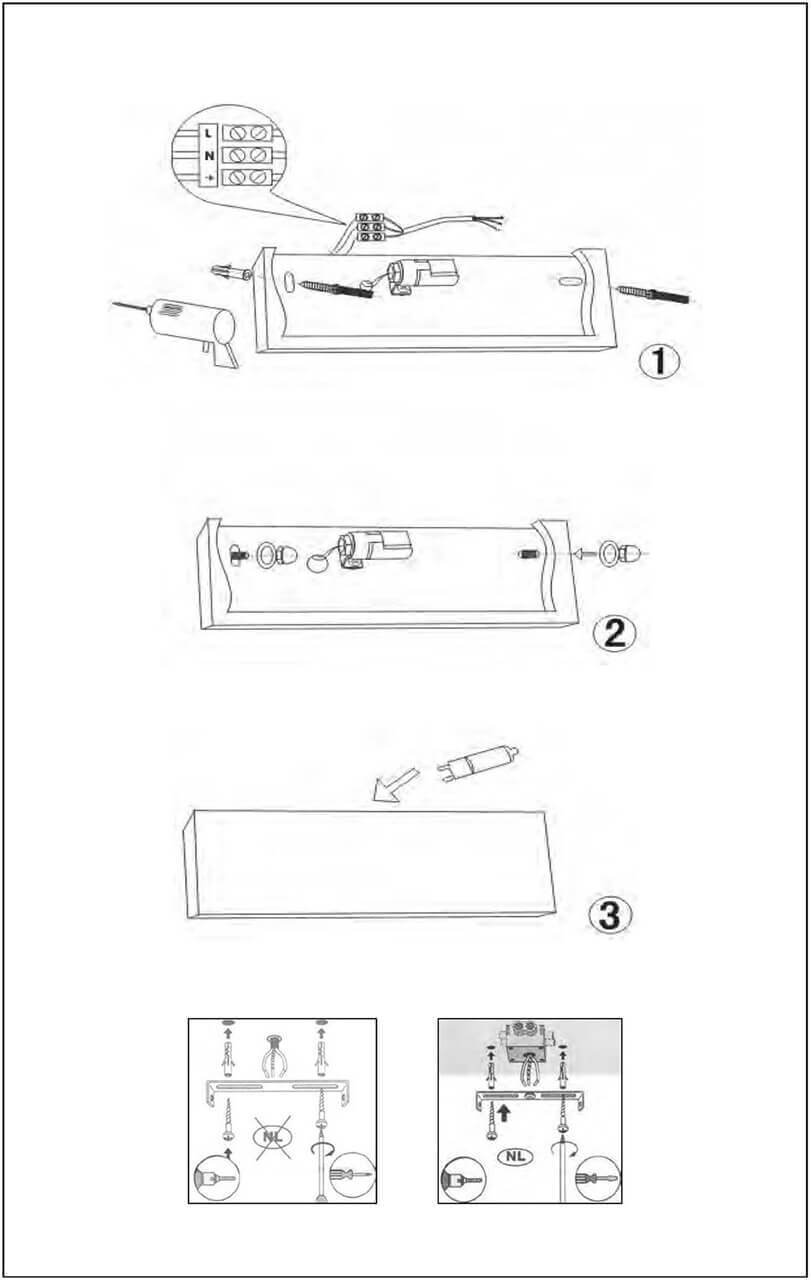 L
N
1
2
3
NL
NL