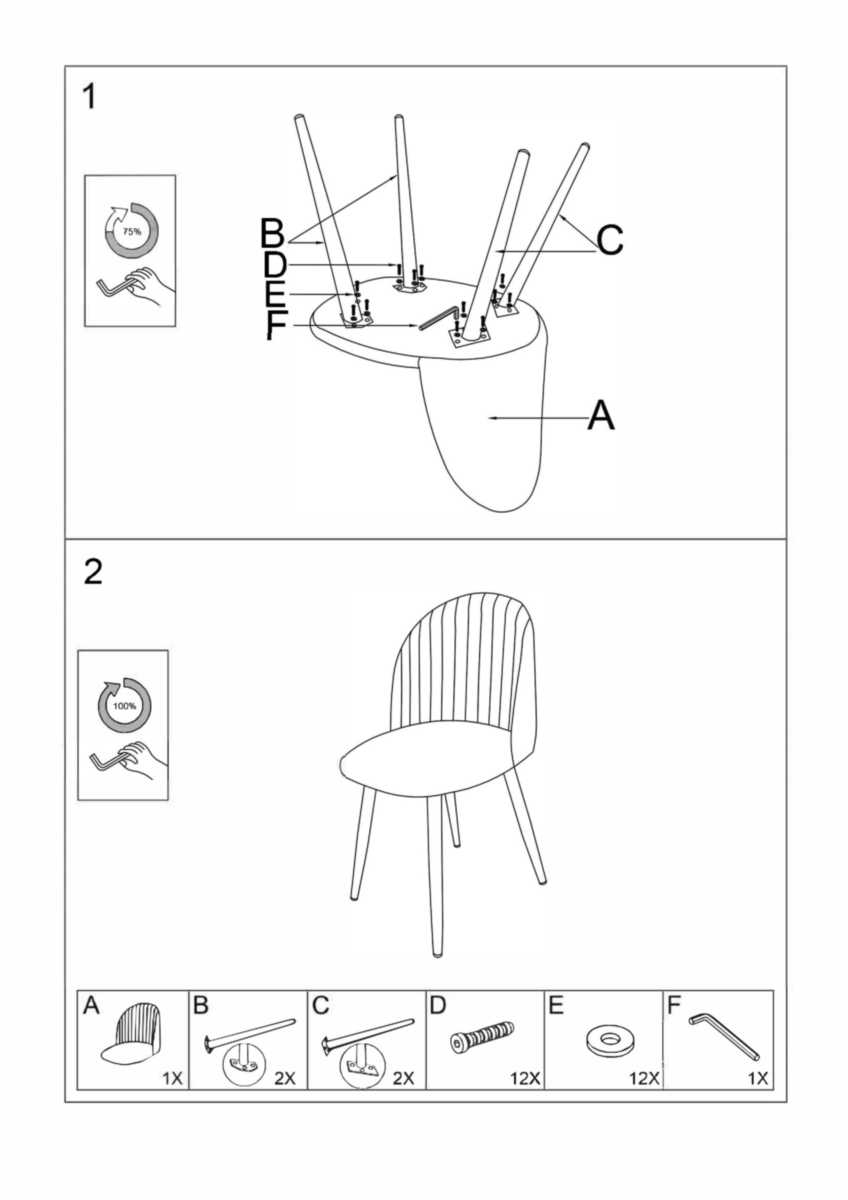 1

75%

B
D
E
F

C

A

2

100%

| A | B | C | D | E | F |
|---|---|---|---|---|---|
| 1X | 2X | 2X | 12X | 12X | 1X |